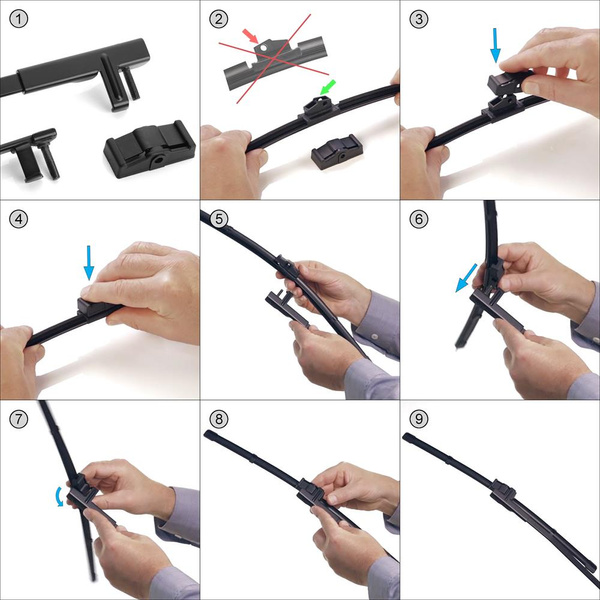 1
2
3
4
5
6
7
8
9