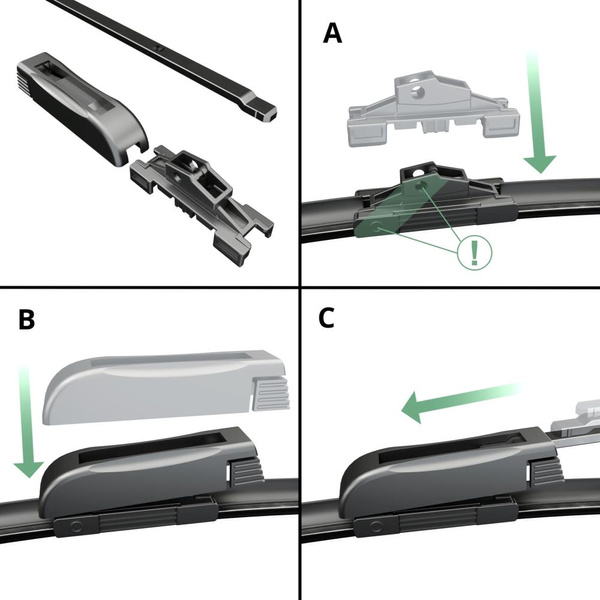 A

!

B

C