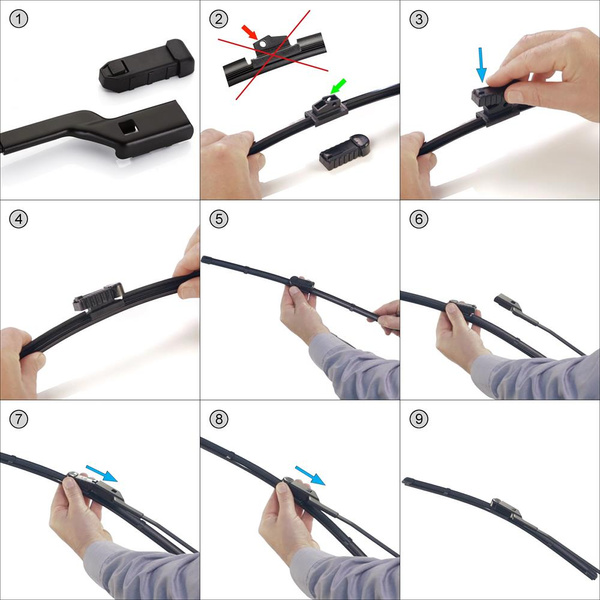 1

2

3

4

5

6

7

8

9