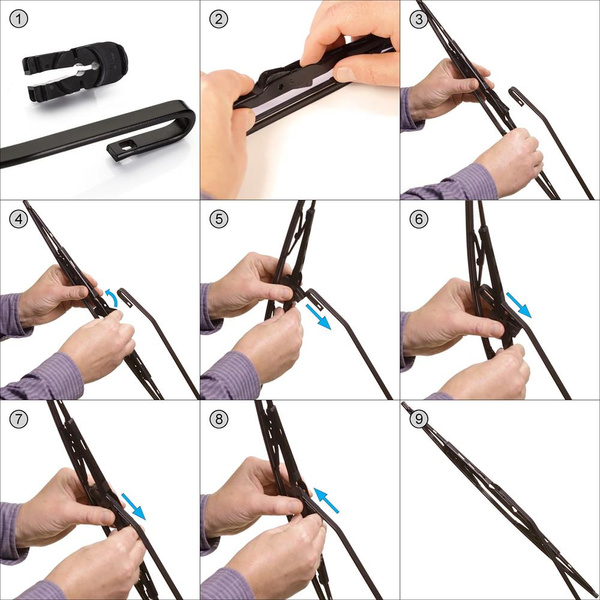 ①
②
③
④
⑤
⑥
⑦
⑧
⑨