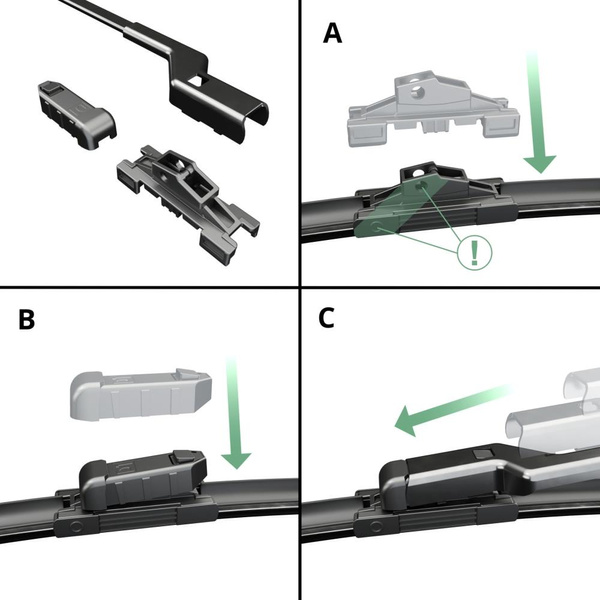 A

!

B

C